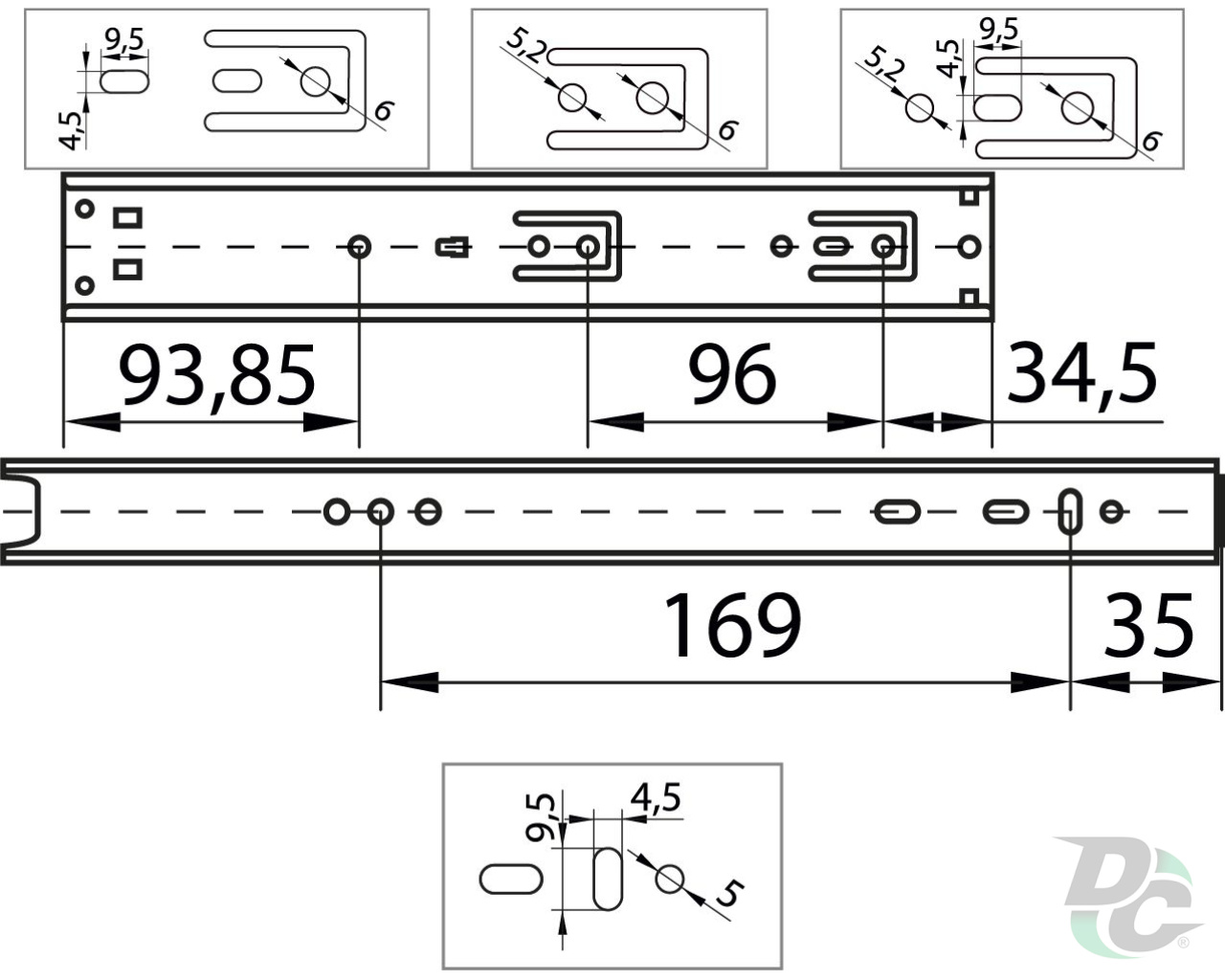 9,5
4,5
6
5,2
6
5,2
4,5
9,5
6
93,85
96
34,5
169
35
9,5
4,5
5
DC